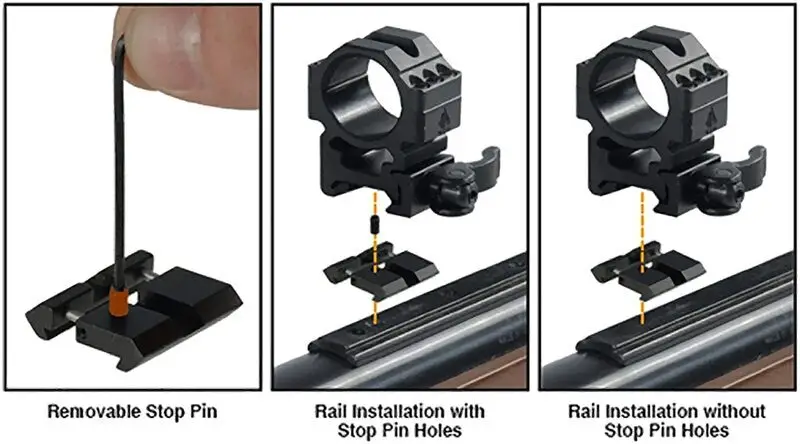 Removable Stop Pin

Rail Installation with Stop Pin Holes

Rail Installation without Stop Pin Holes